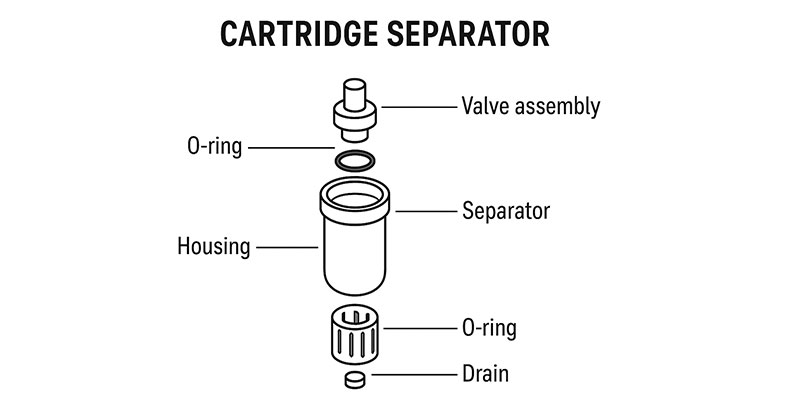 CARTRIDGE SEPARATOR

Valve assembly

O-ring

Separator

Housing

O-ring

Drain